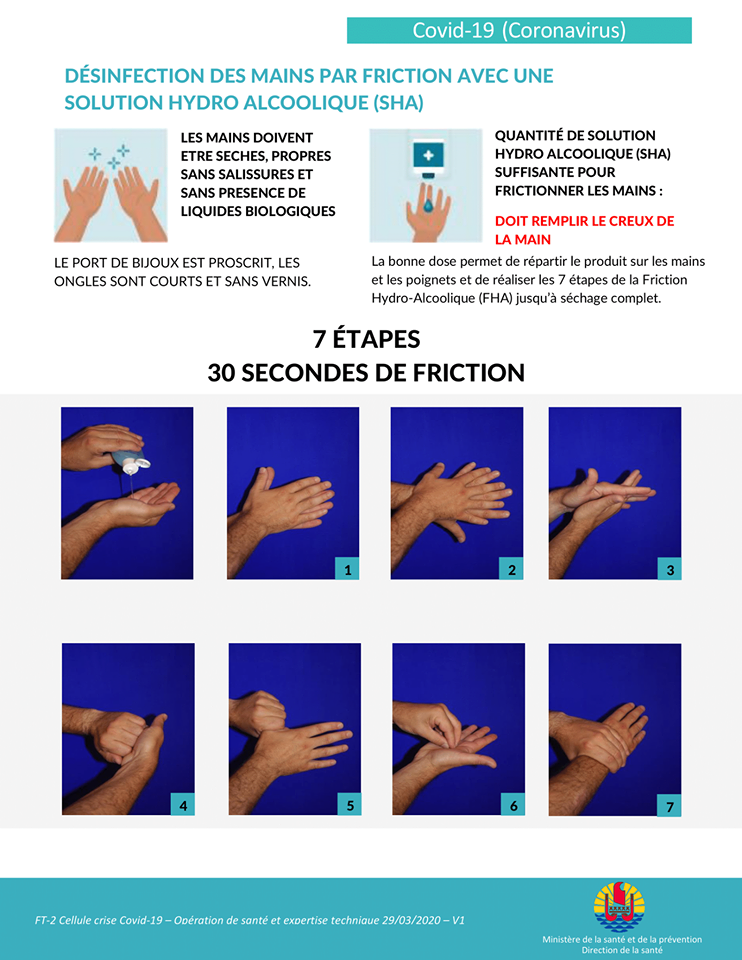 Covid-19 (Coronavirus)

DÉSINFECTION DES MAINS PAR FRICTION AVEC UNE SOLUTION HYDRO ALCOOLIQUE (SHA)

LES MAINS DOIVENT ETRE SECHES, PROPRES SANS SALISSURES ET SANS PRESENCE DE LIQUIDES BIOLOGIQUES

LE PORT DE BIJOUX EST PROSCRIT, LES ONGLES SONT COURTS ET SANS VERNIS.

QUANTITÉ DE SOLUTION HYDRO ALCOOLIQUE (SHA) SUFFISANTE POUR FRICTIONNER LES MAINS :

DOIT REMPLIR LE CREUX DE LA MAIN

La bonne dose permet de répartir le produit sur les mains et les poignets et de réaliser les 7 étapes de la Friction Hydro-Alcoolique (FHA) jusqu'à séchage complet.

7 ÉTAPES
30 SECONDES DE FRICTION

1

2

3

4

5

6

7

FT-2 Cellule crise Covid-19 – Opération de santé et expertise technique 29/03/2020 – V1

Ministère de la santé et de la prévention
Direction de la santé